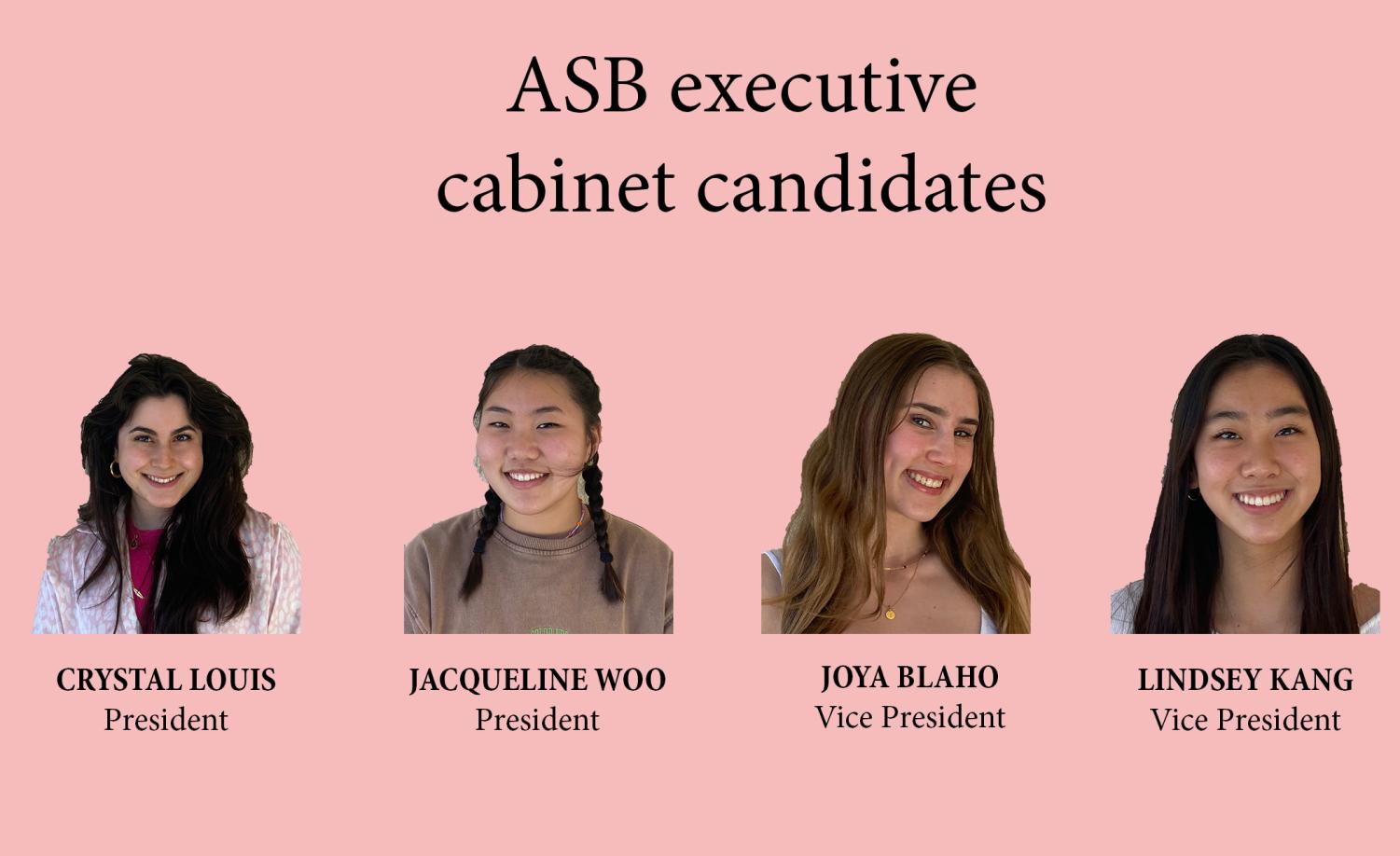 ASB executive cabinet candidates

CRYSTAL LOUIS
President

JACQUELINE WOO
President

JOYA BLAHO
Vice President

LINDSEY KANG
Vice President